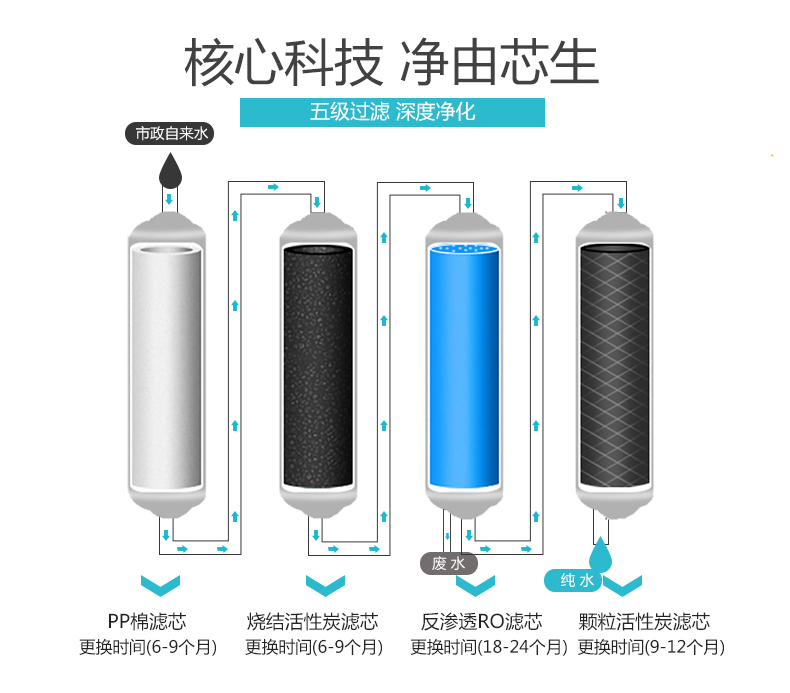 核心科技 净由芯生

五级过滤 深度净化

市政自来水

废水

纯水

PP棉滤芯
更换时间(6-9个月)

烧结活性炭滤芯
更换时间(6-9个月)

反渗透RO滤芯
更换时间(18-24个月)

颗粒活性炭滤芯
更换时间(9-12个月)