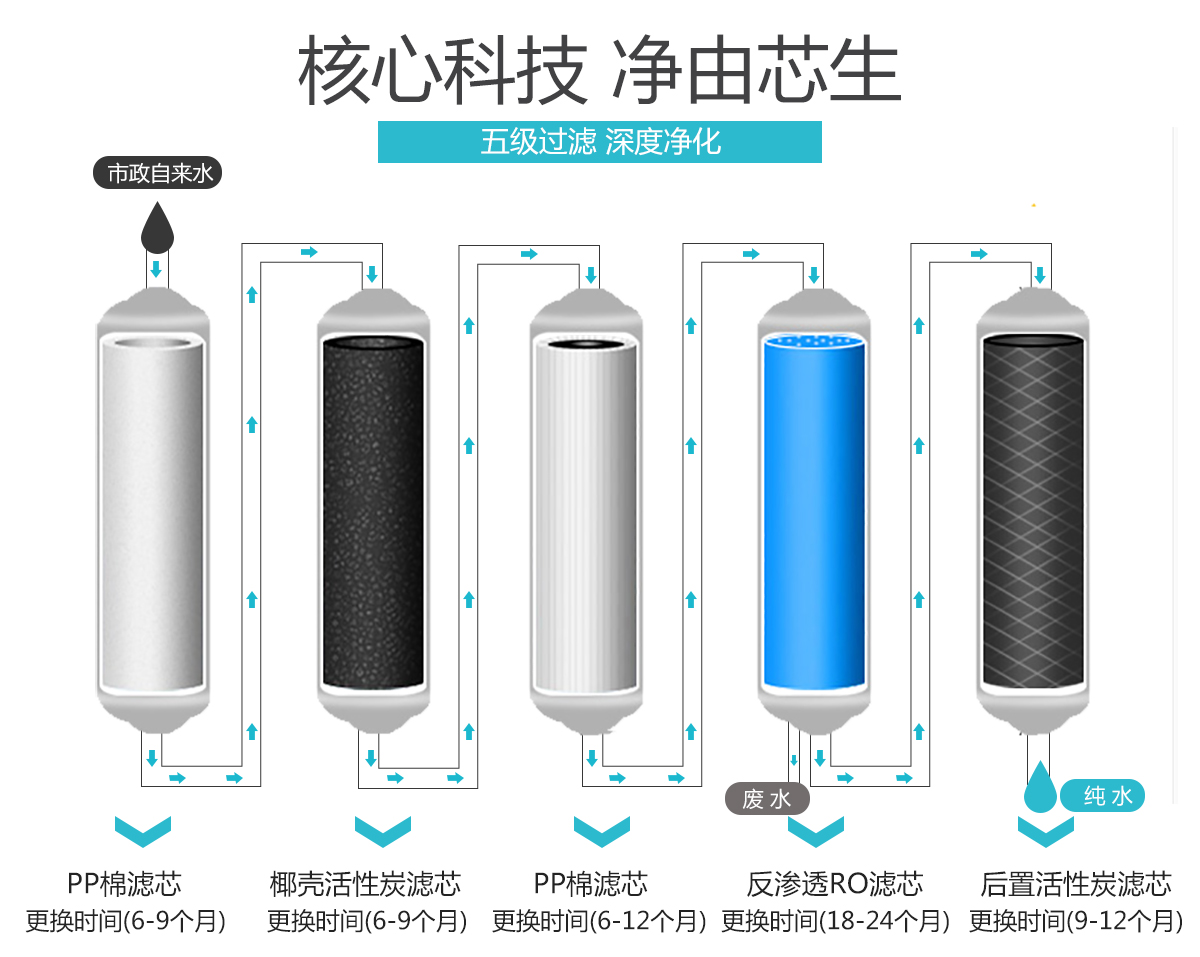 核心科技 净由芯生

五级过滤 深度净化

市政自来水

废水

纯水

PP棉滤芯
更换时间(6-9个月)

椰壳活性炭滤芯
更换时间(6-9个月)

PP棉滤芯
更换时间(6-12个月)

反渗透RO滤芯
更换时间(18-24个月)

后置活性炭滤芯
更换时间(9-12个月)