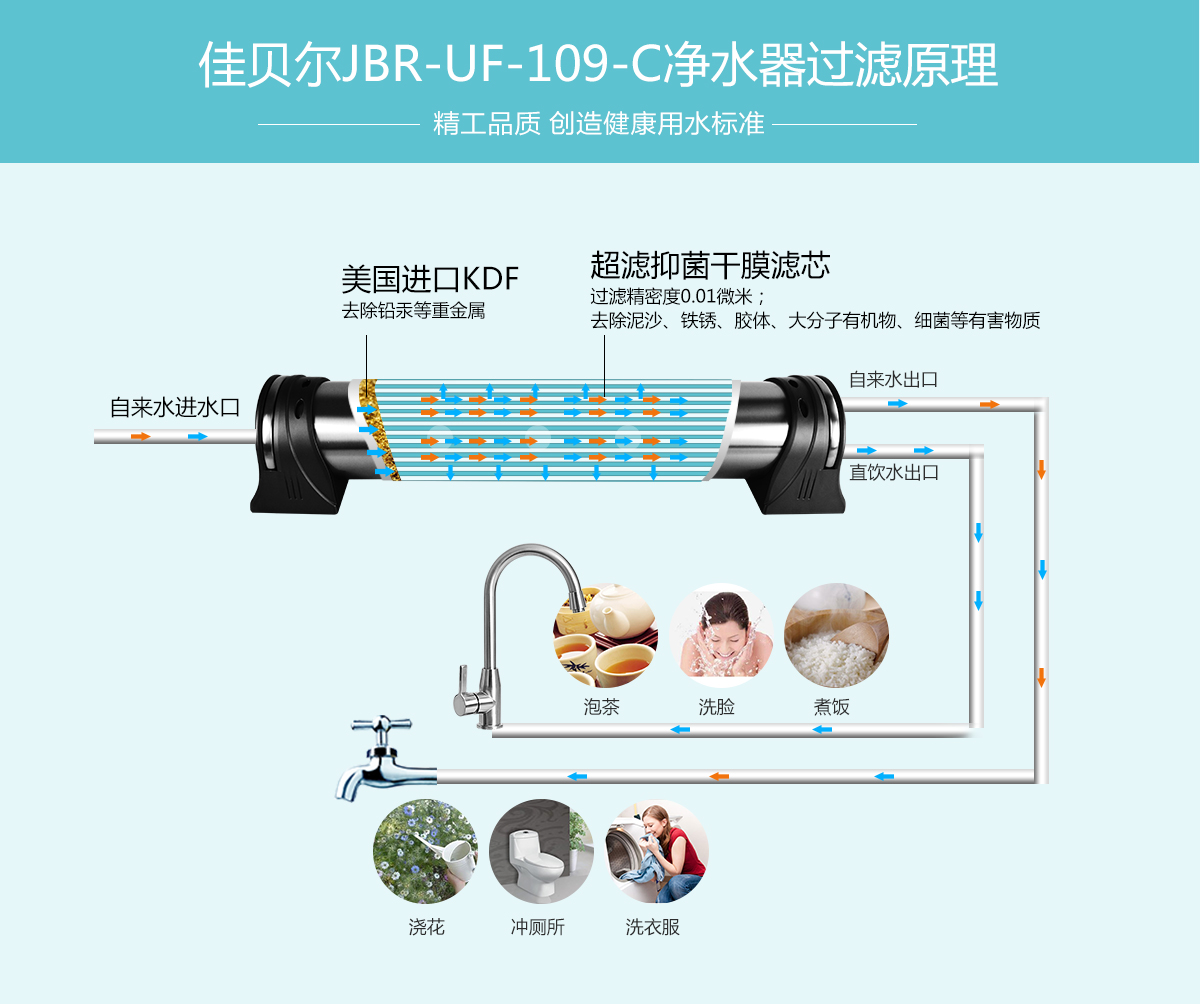 佳贝尔JBR-UF-109-C净水器过滤原理

精工品质 创造健康用水标准

美国进口KDF
去除铅汞等重金属

超滤抑菌干膜滤芯
过滤精密度0.01微米；
去除泥沙、铁锈、胶体、大分子有机物、细菌等有害物质

自来水进水口

自来水出口

直饮水出口

泡茶

洗脸

煮饭

浇花

冲厕所

洗衣服